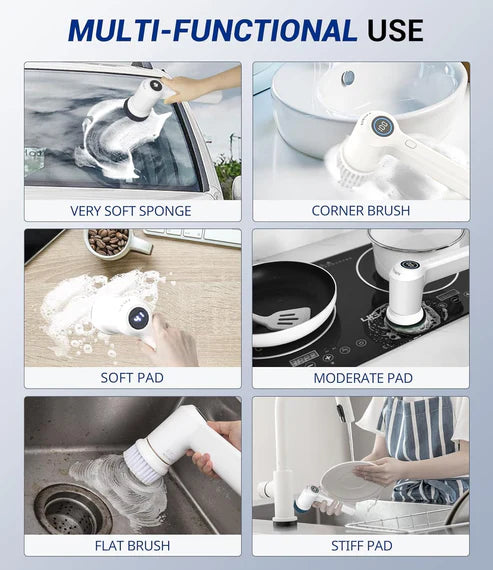 MULTI-FUNCTIONAL USE

VERY SOFT SPONGE

CORNER BRUSH

SOFT PAD

MODERATE PAD

FLAT BRUSH

STIFF PAD